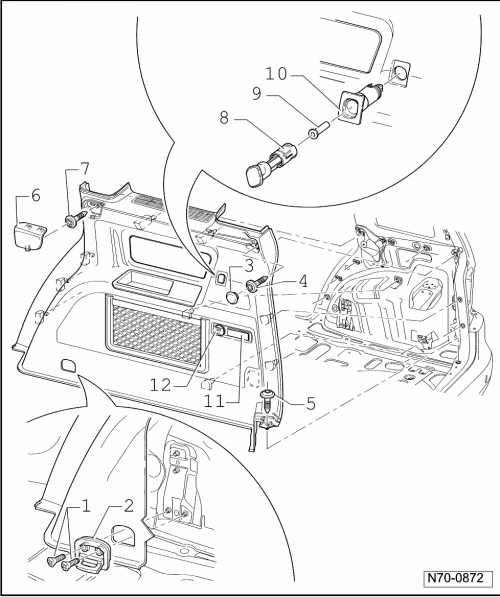 10
9
8
7
6
3
4
12
11
5
1
2
N70-0872