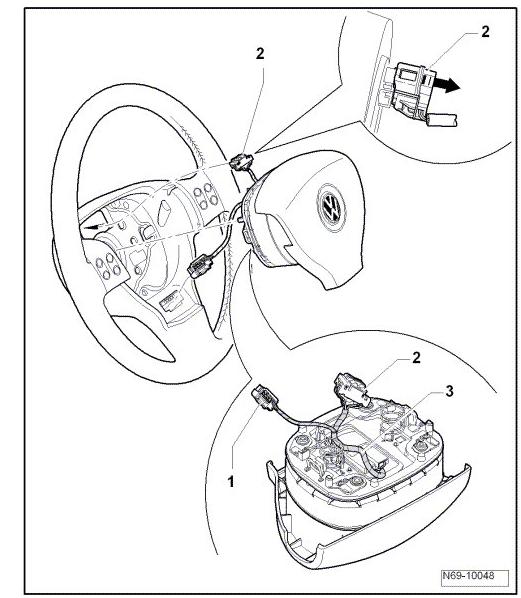 2
2
2
3
1
N69-10048