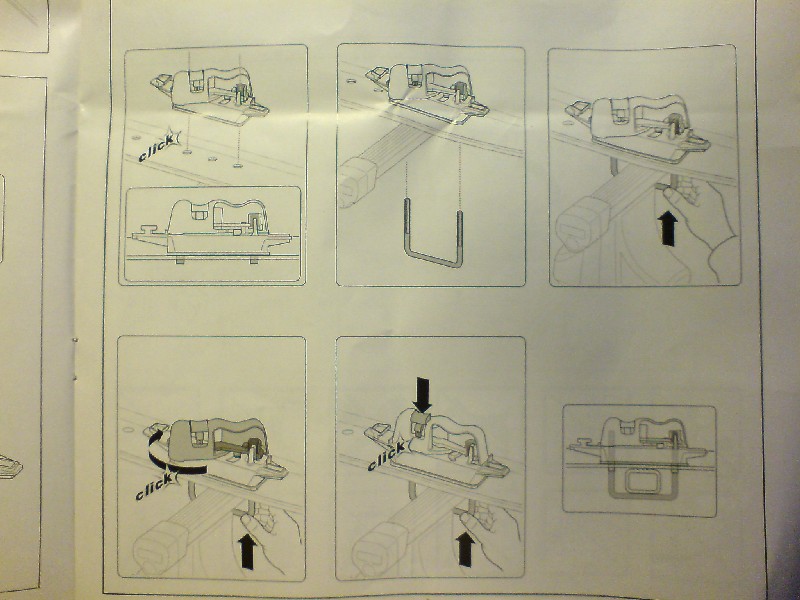 click

click

click