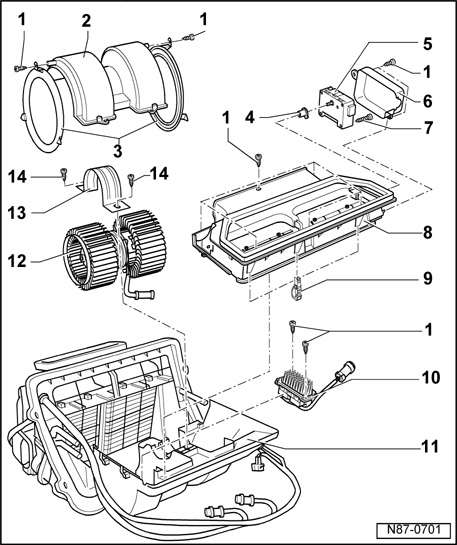 1
2
1
5
1
6
4
7
1
3
14
14
13
8
12
9
1
10
11
N87-0701