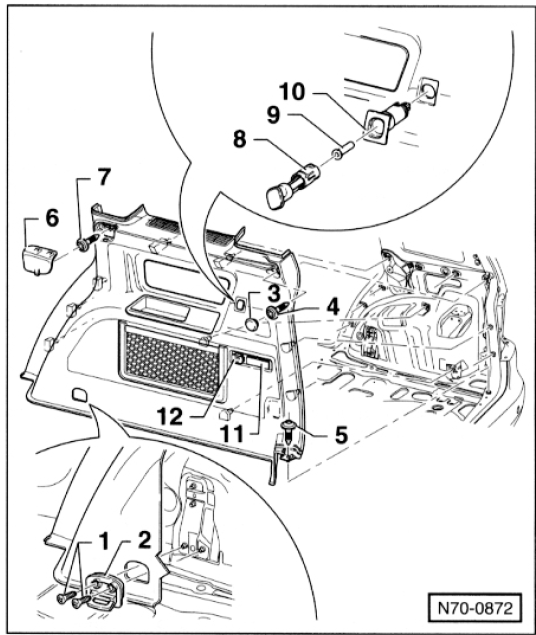 10
9
8
7
6
3
4
12
11
5
1
2
N70-0872