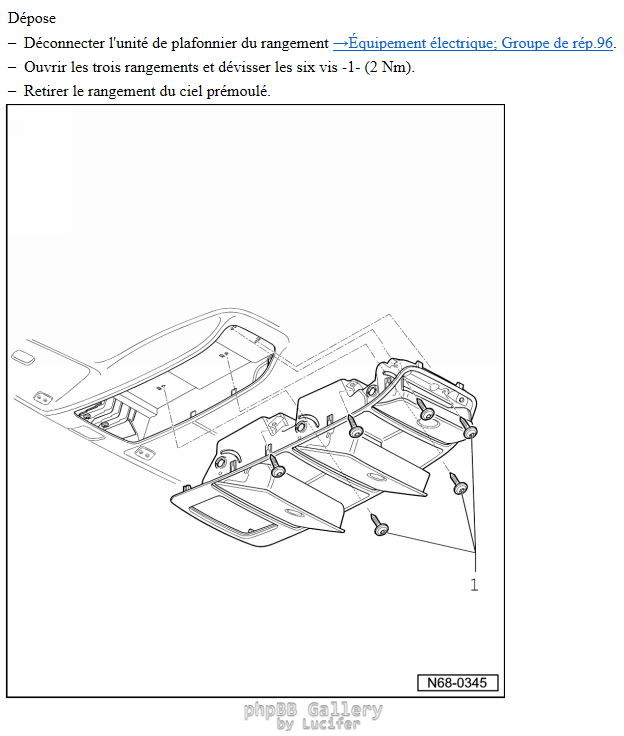 Dépose

– Déconnecter l'unité de plafonnier du rangement →Équipement électrique; Groupe de rép.96.

– Ouvrir les trois rangements et dévisser les six vis -1- (2 Nm).

– Retirer le rangement du ciel prémoulé.

1

N68-0345

phpBB Gallery
by Lucifer