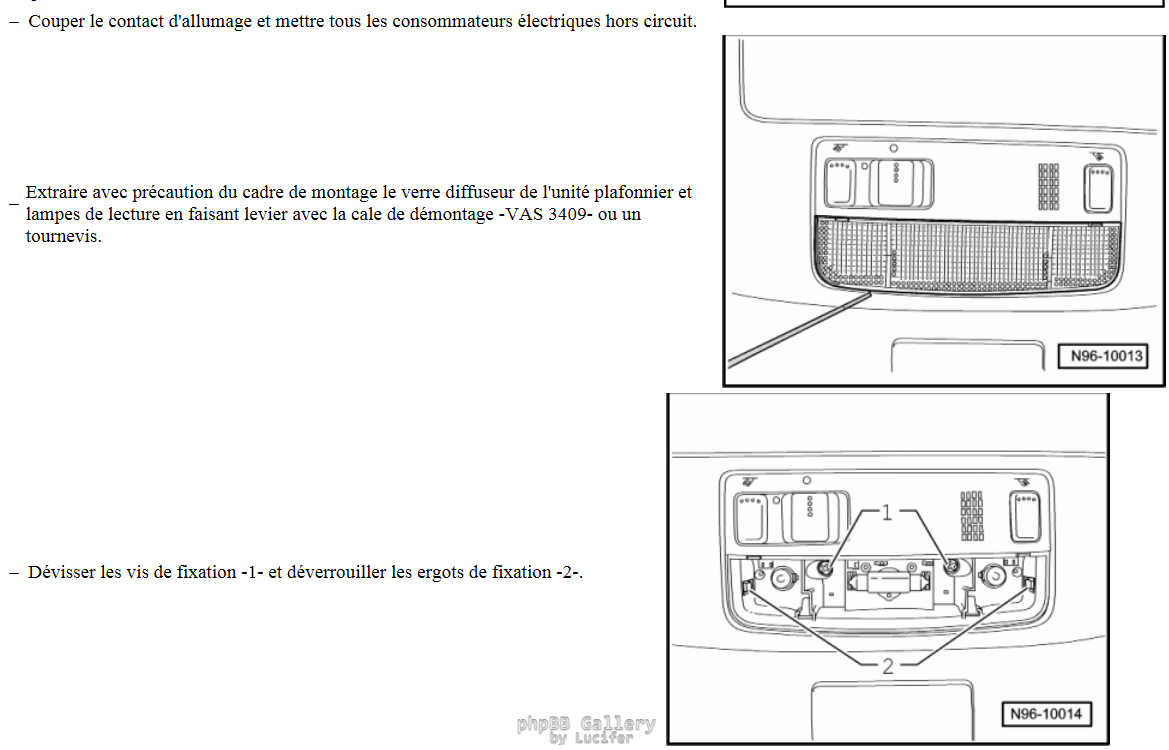 – Couper le contact d'allumage et mettre tous les consommateurs électriques hors circuit.

– Extraire avec précaution du cadre de montage le verre diffuseur de l'unité plafonnier et lampes de lecture en faisant levier avec la cale de démontage -VAS 3409- ou un tournevis.

N96-10013

– Dévisser les vis de fixation -1- et déverrouiller les ergots de fixation -2-.

1

2

N96-10014

phpBB Gallery by Lucifer